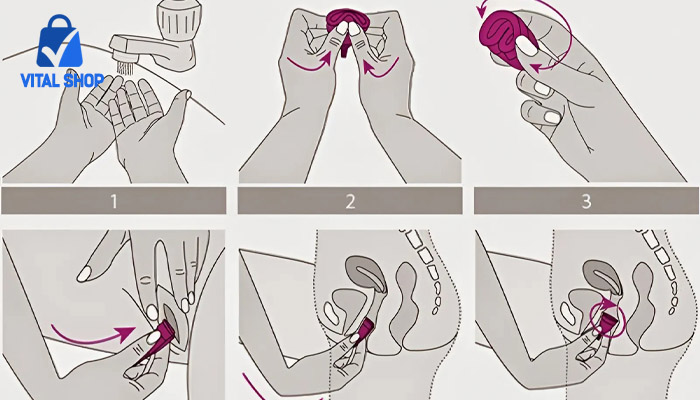 VITAL SHOP

1

2

3